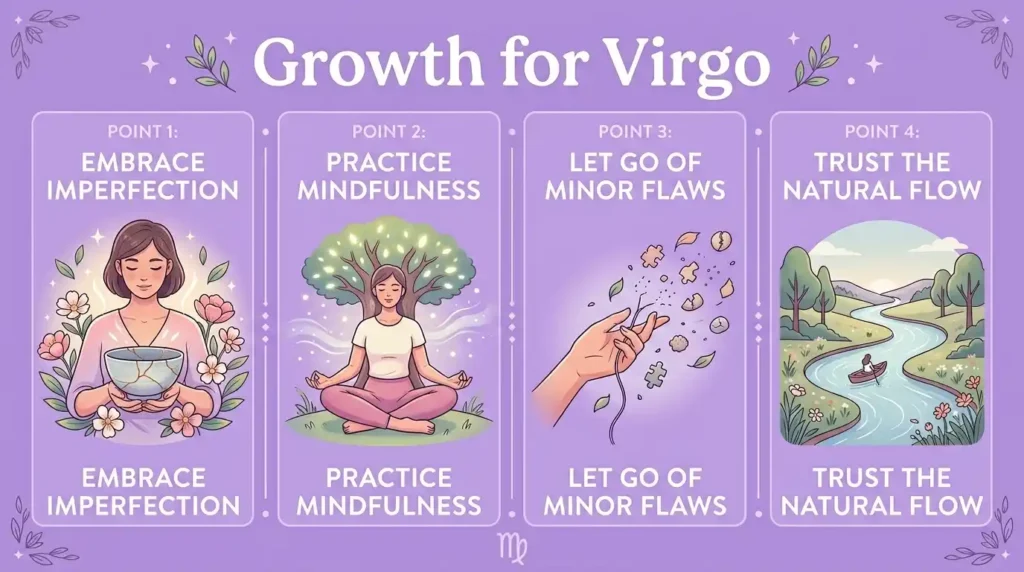 Growth for Virgo

POINT 1:
EMBRACE IMPERFECTION

EMBRACE IMPERFECTION

POINT 2:
PRACTICE MINDFULNESS

PRACTICE MINDFULNESS

POINT 3:
LET GO OF MINOR FLAWS

LET GO OF MINOR FLAWS

POINT 4:
TRUST THE NATURAL FLOW

TRUST THE NATURAL FLOW

♍